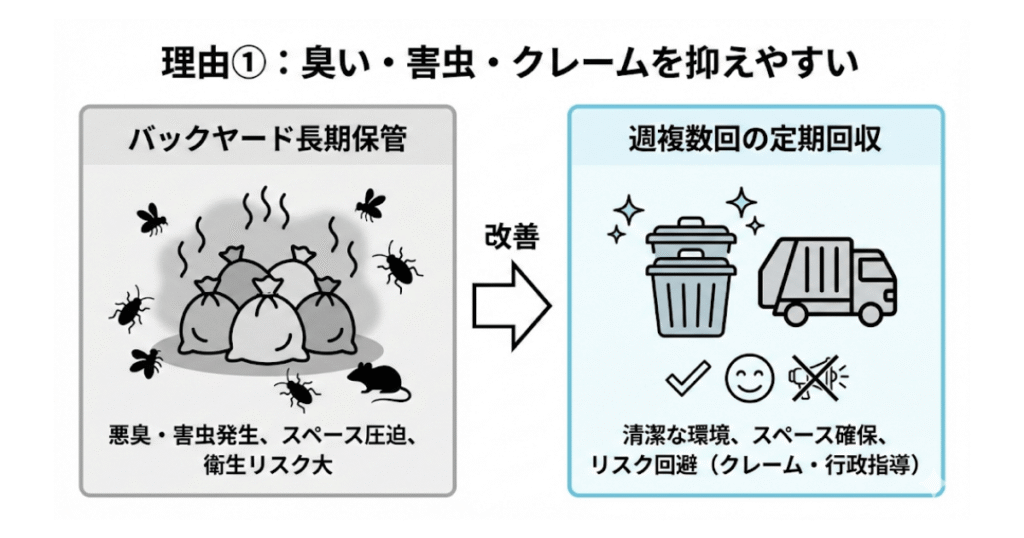 理由①：臭い・害虫・クレームを抑えやすい

バックヤード長期保管

悪臭・害虫発生、スペース圧迫、衛生リスク大

改善

週複数回の定期回収

清潔な環境、スペース確保、リスク回避（クレーム・行政指導）